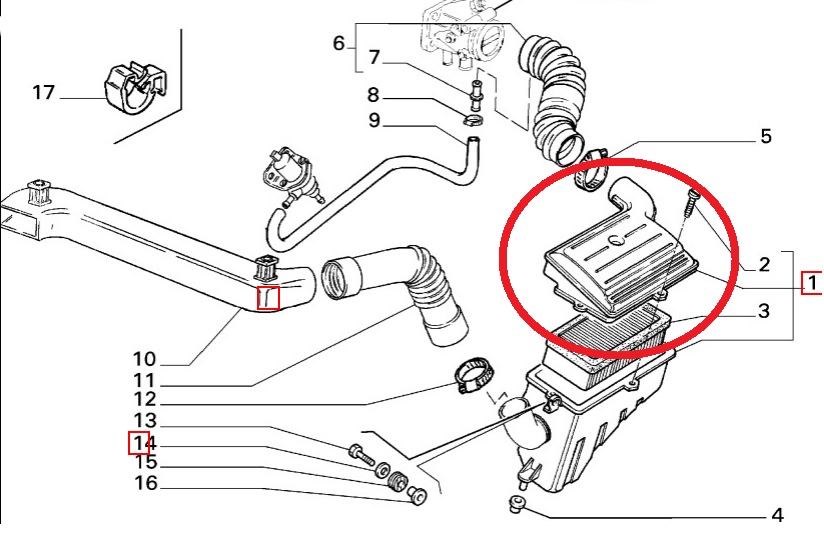 17
6
7
8
9
5
2
1
3
10
11
12
13
14
15
16
4